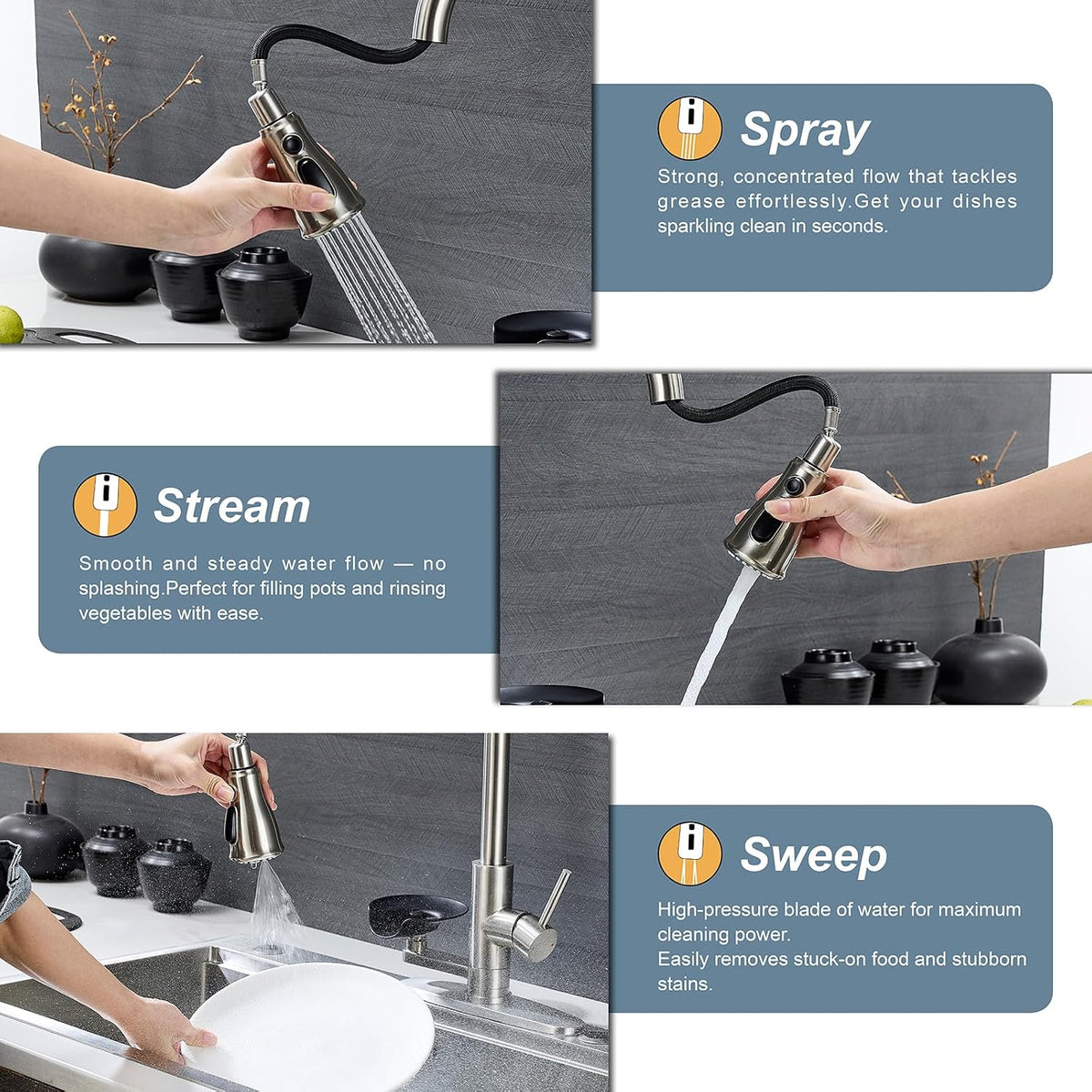 Spray

Strong, concentrated flow that tackles grease effortlessly.Get your dishes sparkling clean in seconds.

Stream

Smooth and steady water flow — no splashing.Perfect for filling pots and rinsing vegetables with ease.

Sweep

High-pressure blade of water for maximum cleaning power.
Easily removes stuck-on food and stubborn stains.