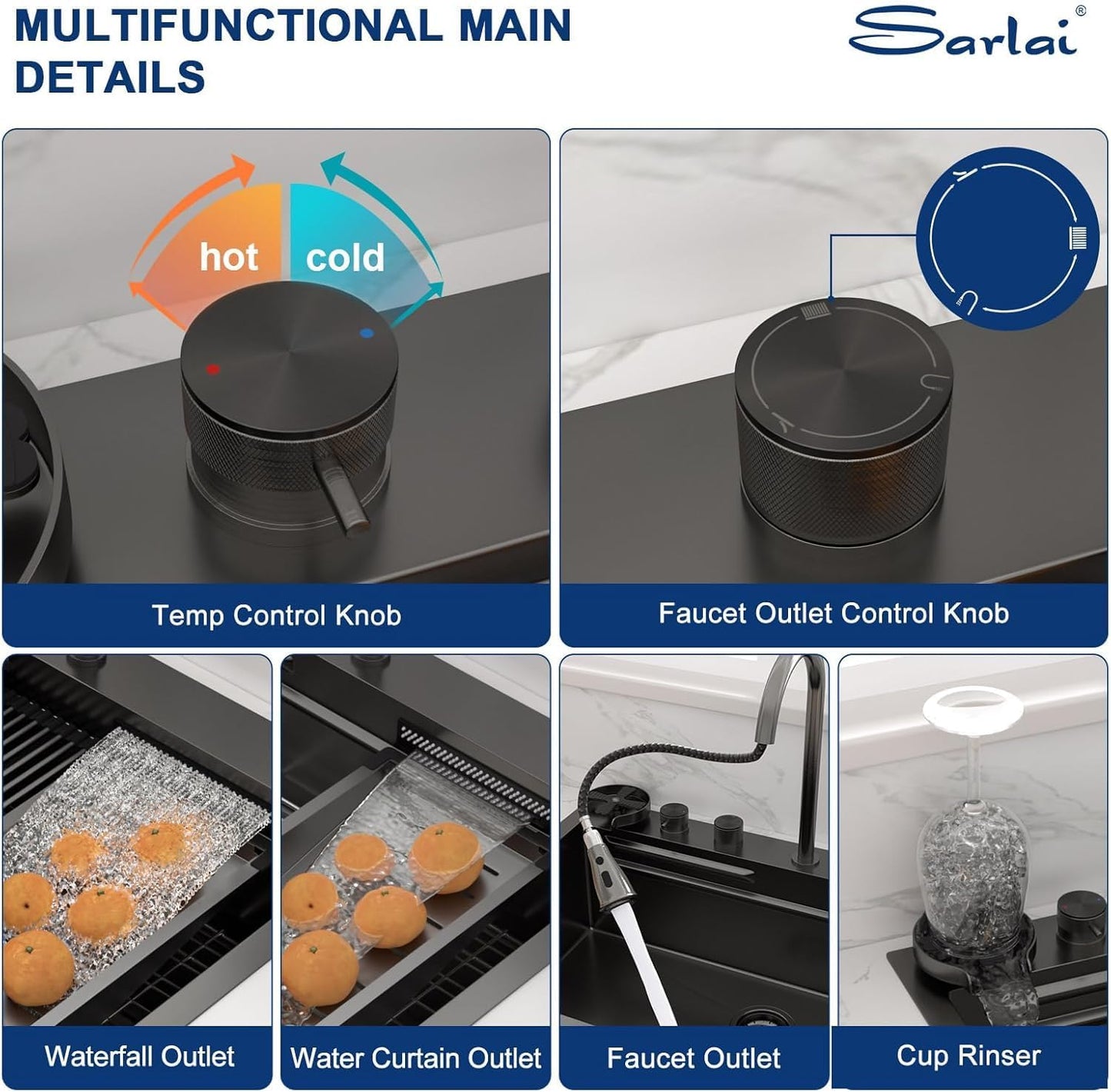 MULTIFUNCTIONAL MAIN DETAILS

Sarlai®

hot

cold

Temp Control Knob

Faucet Outlet Control Knob

Waterfall Outlet

Water Curtain Outlet

Faucet Outlet

Cup Rinser