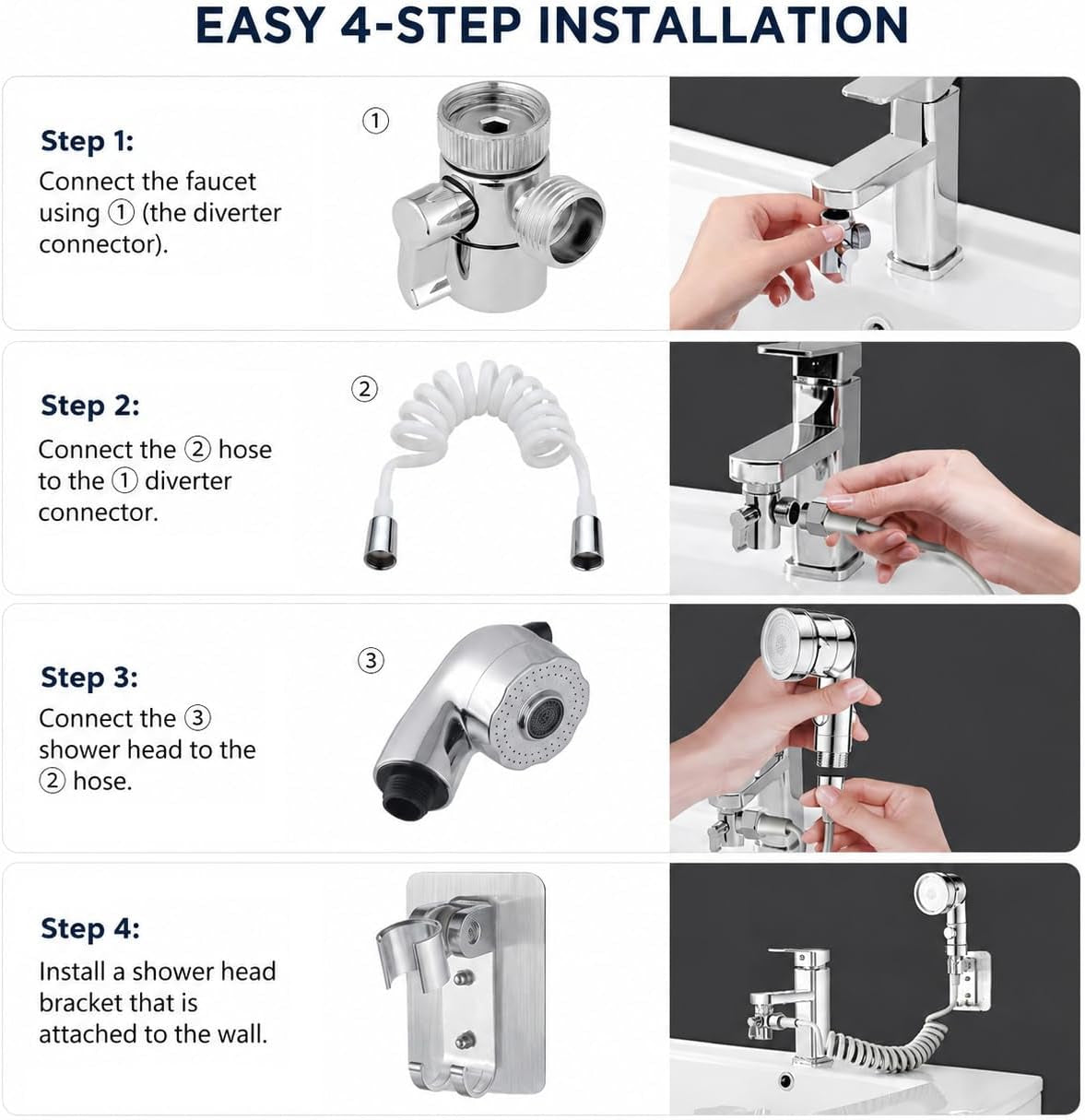 EASY 4-STEP INSTALLATION

Step 1:
Connect the faucet using ① (the diverter connector).

①

Step 2:
Connect the ② hose to the ① diverter connector.

②

Step 3:
Connect the ③ shower head to the ② hose.

③

Step 4:
Install a shower head bracket that is attached to the wall.